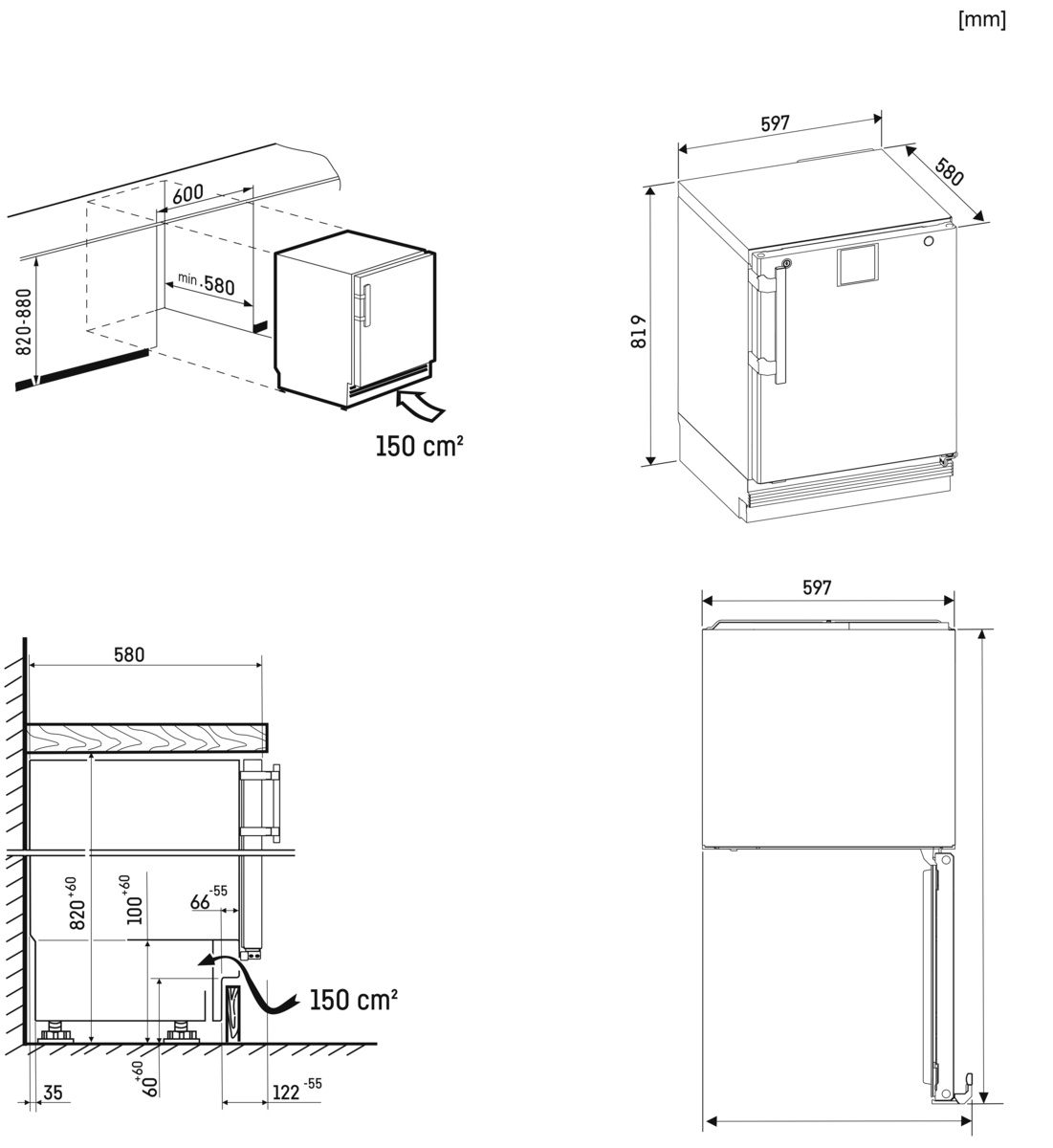 [mm]

600

min. 580

820-880

150 cm²

597

580

819

580

$820^{+60}$

$100^{+60}$

$66^{-55}$

150 cm²

35

$60^{+60}$

$122^{-55}$

597