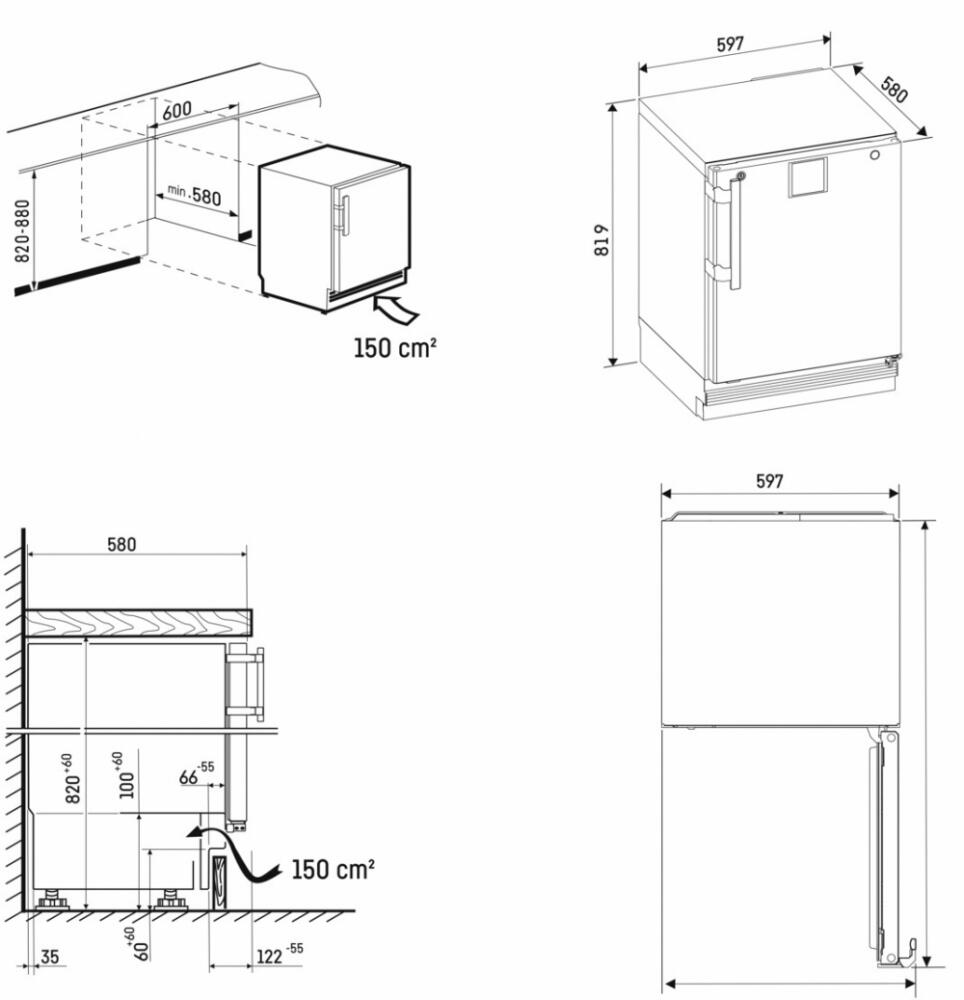 600

min. 580

820-880

150 cm²

597

580

819

580

$820^{+60}$

$100^{+60}$

$66^{-55}$

150 cm²

35

$60^{+60}$

$122^{-55}$

597